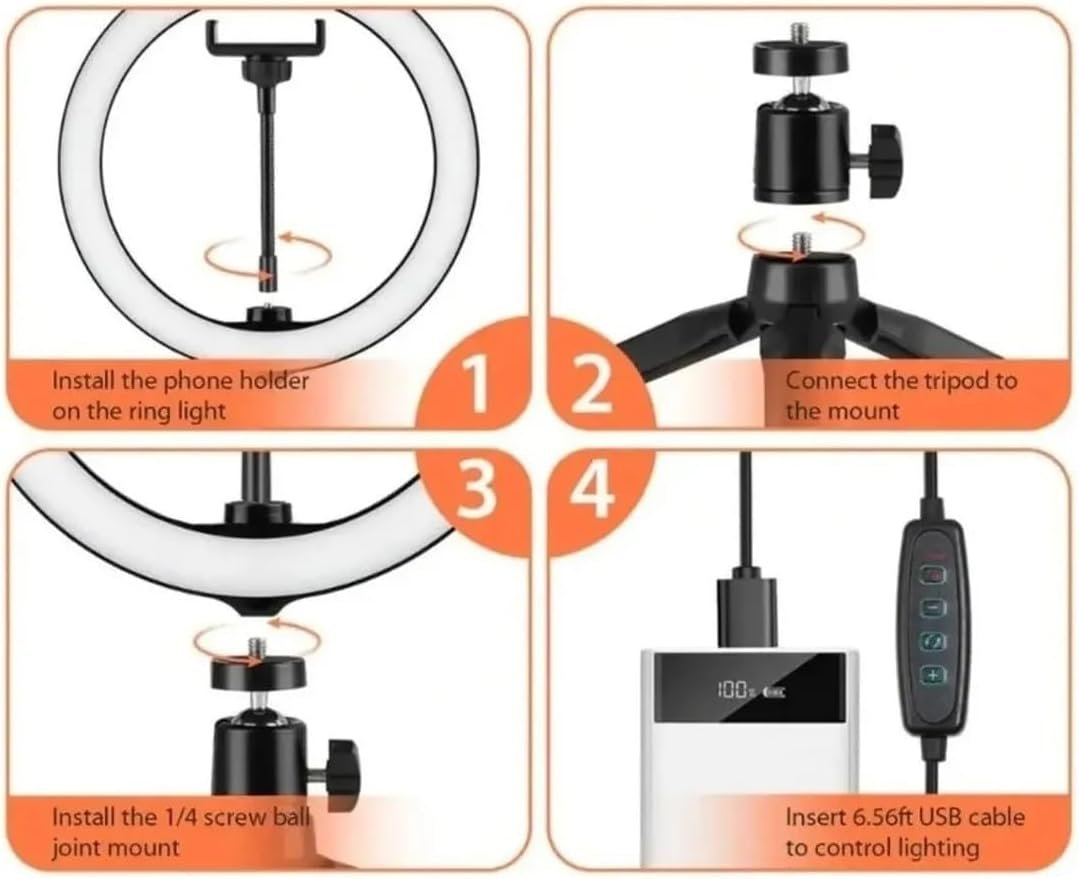 Install the phone holder on the ring light

1

2

Connect the tripod to the mount

3

4

100%

Install the 1/4 screw ball joint mount

Insert 6.56ft USB cable to control lighting