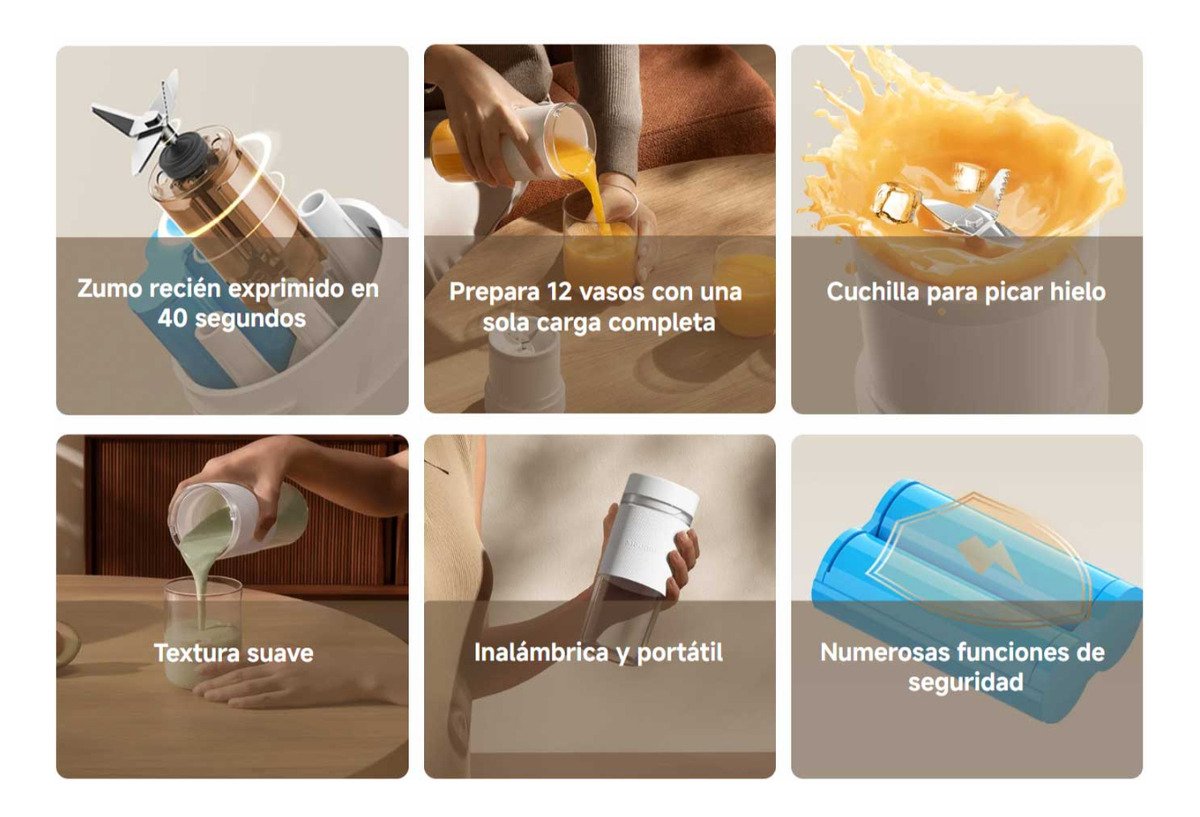 Zumo recién exprimido en 40 segundos

Prepara 12 vasos con una sola carga completa

Cuchilla para picar hielo

Textura suave

Inalámbrica y portátil

Numerosas funciones de seguridad